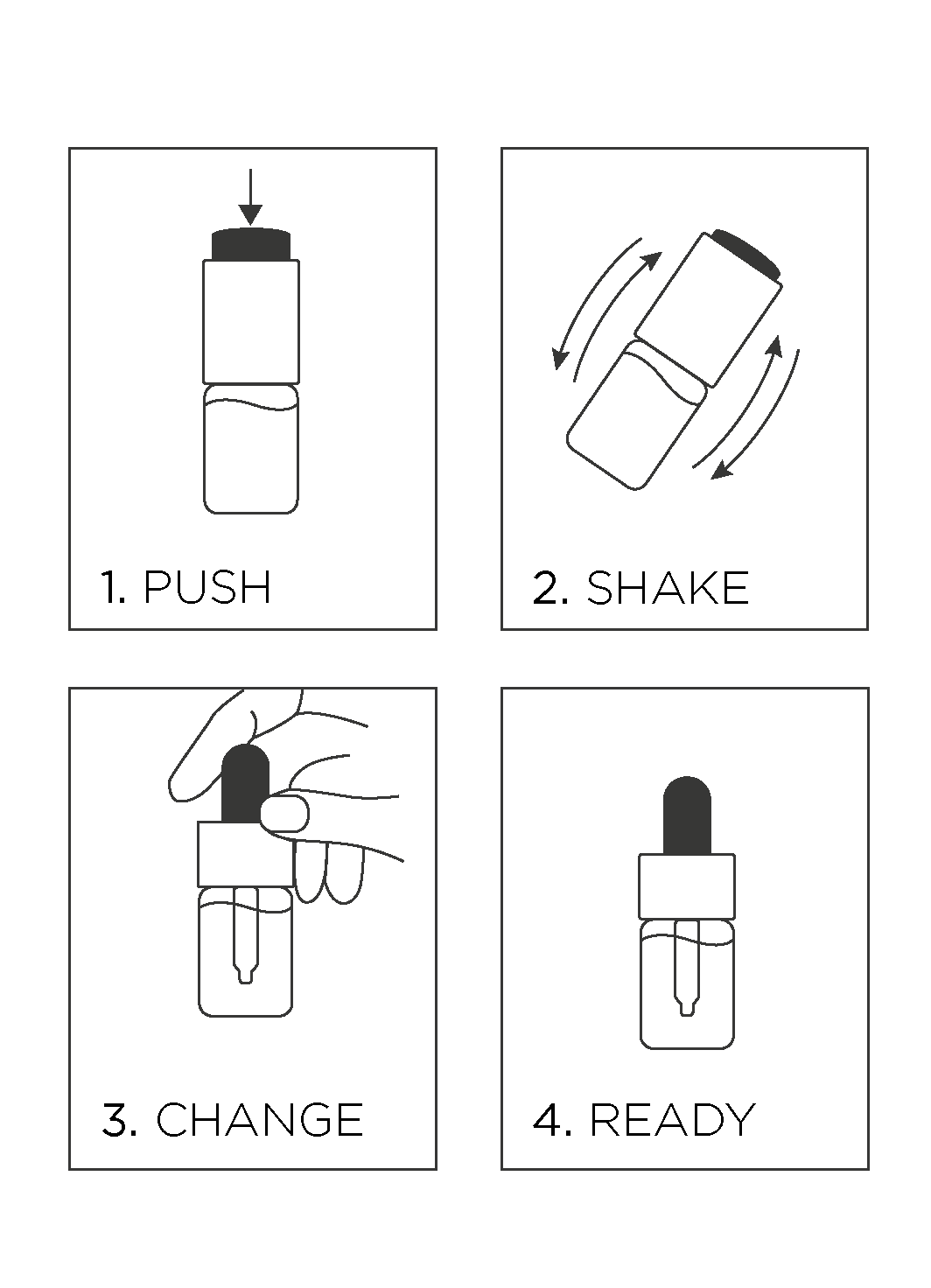 1. PUSH

2. SHAKE

3. CHANGE

4. READY